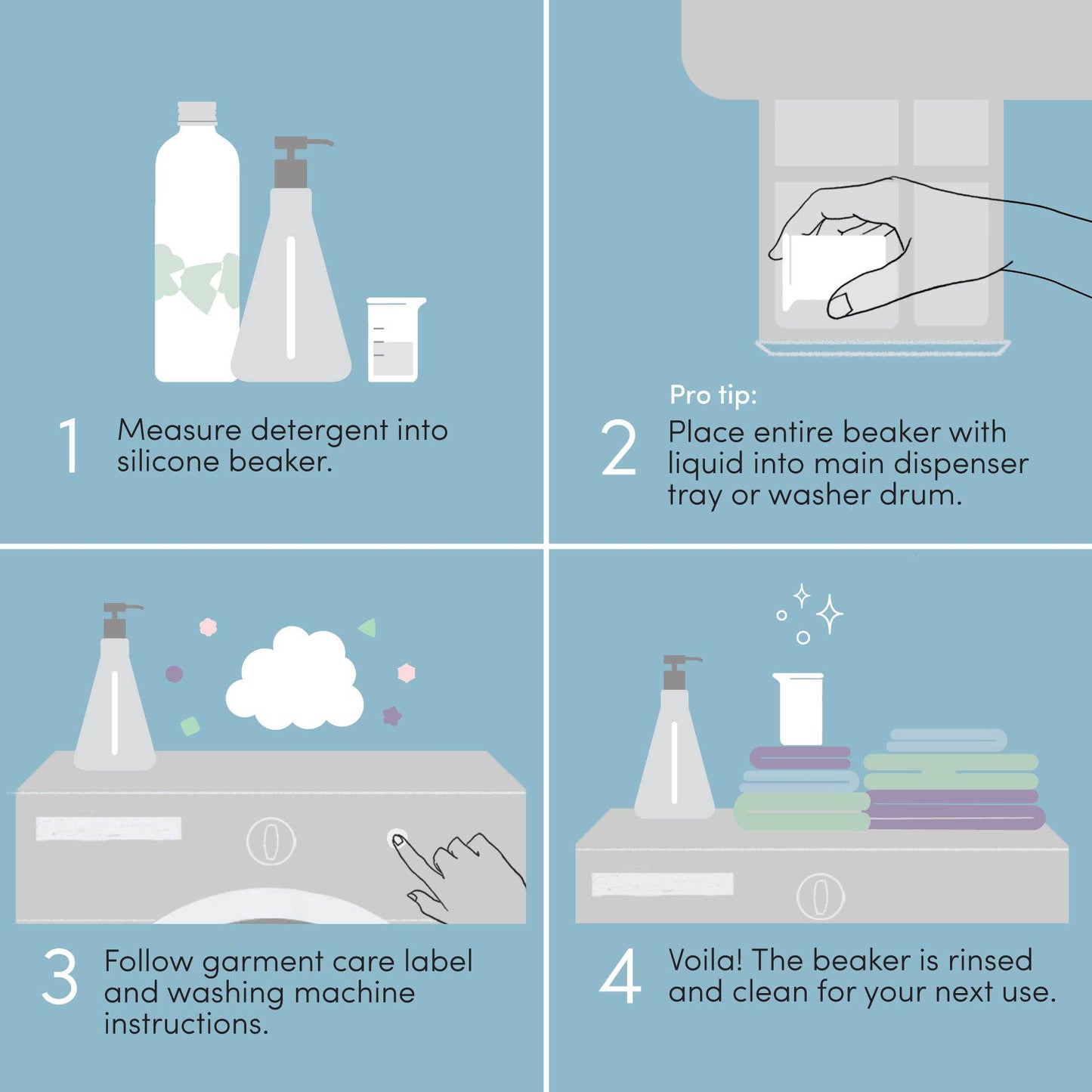 1 Measure detergent into silicone beaker.

Pro tip:
2 Place entire beaker with liquid into main dispenser tray or washer drum.

3 Follow garment care label and washing machine instructions.

4 Voila! The beaker is rinsed and clean for your next use.