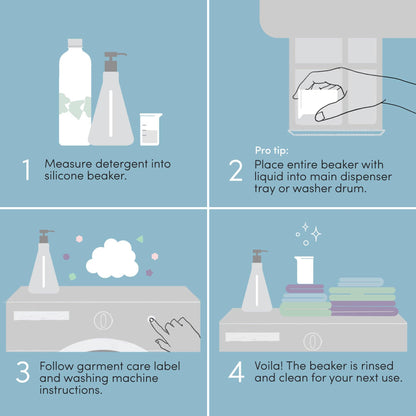 1 Measure detergent into silicone beaker.

Pro tip:

2 Place entire beaker with liquid into main dispenser tray or washer drum.

3 Follow garment care label and washing machine instructions.

4 Voila! The beaker is rinsed and clean for your next use.